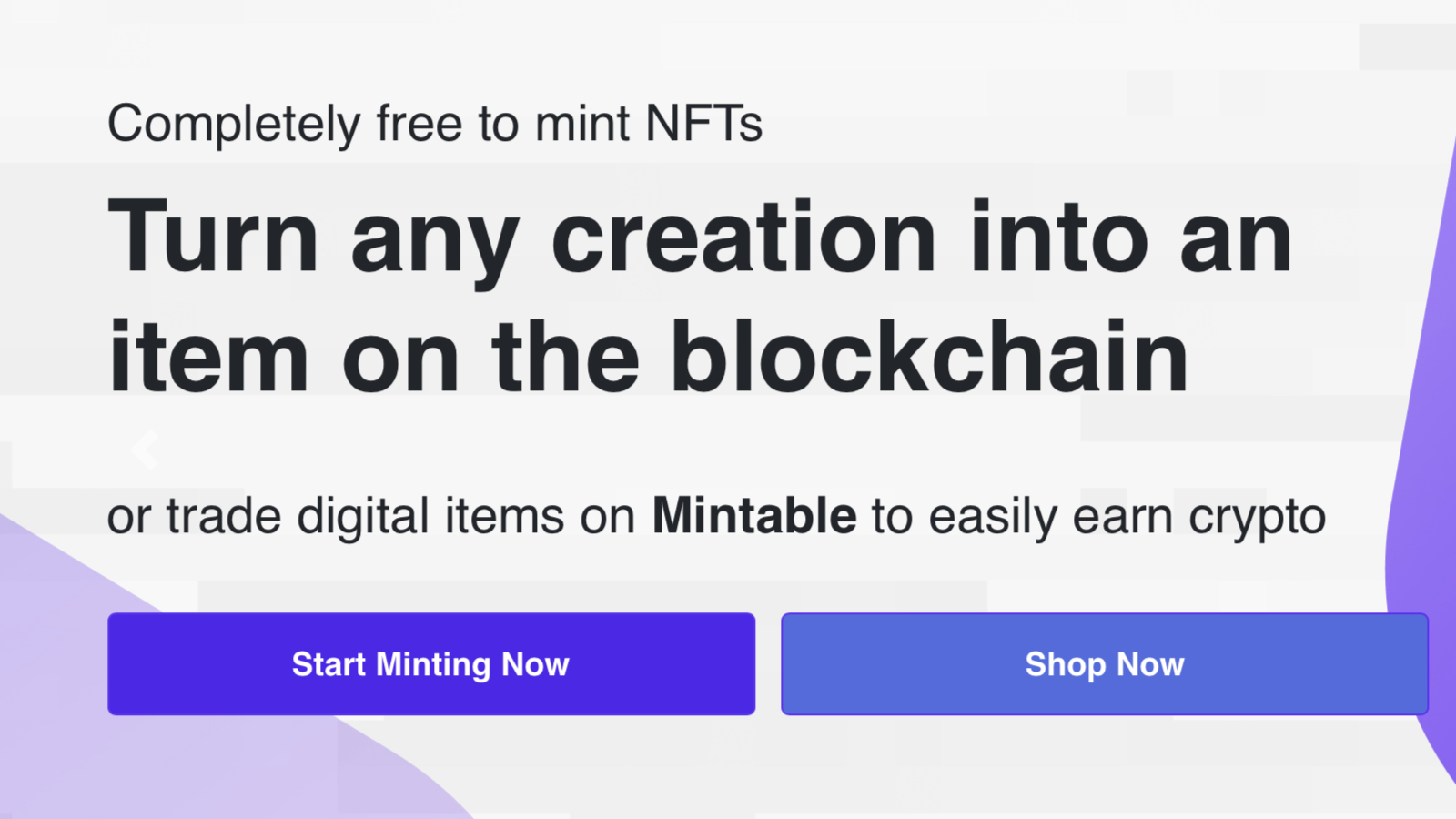 Completely free to mint NFTs

Turn any creation into an item on the blockchain

or trade digital items on Mintable to easily earn crypto

Start Minting Now

Shop Now