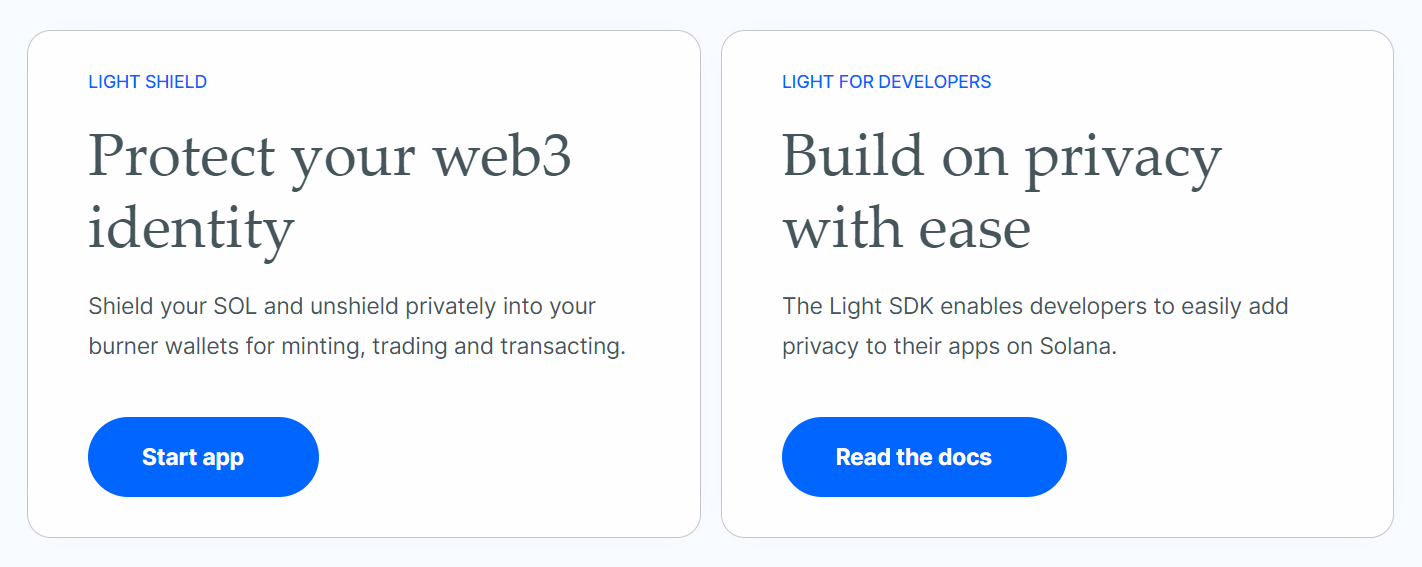 LIGHT SHIELD

Protect your web3 identity

Shield your SOL and unshield privately into your burner wallets for minting, trading and transacting.

Start app

LIGHT FOR DEVELOPERS

Build on privacy with ease

The Light SDK enables developers to easily add privacy to their apps on Solana.

Read the docs